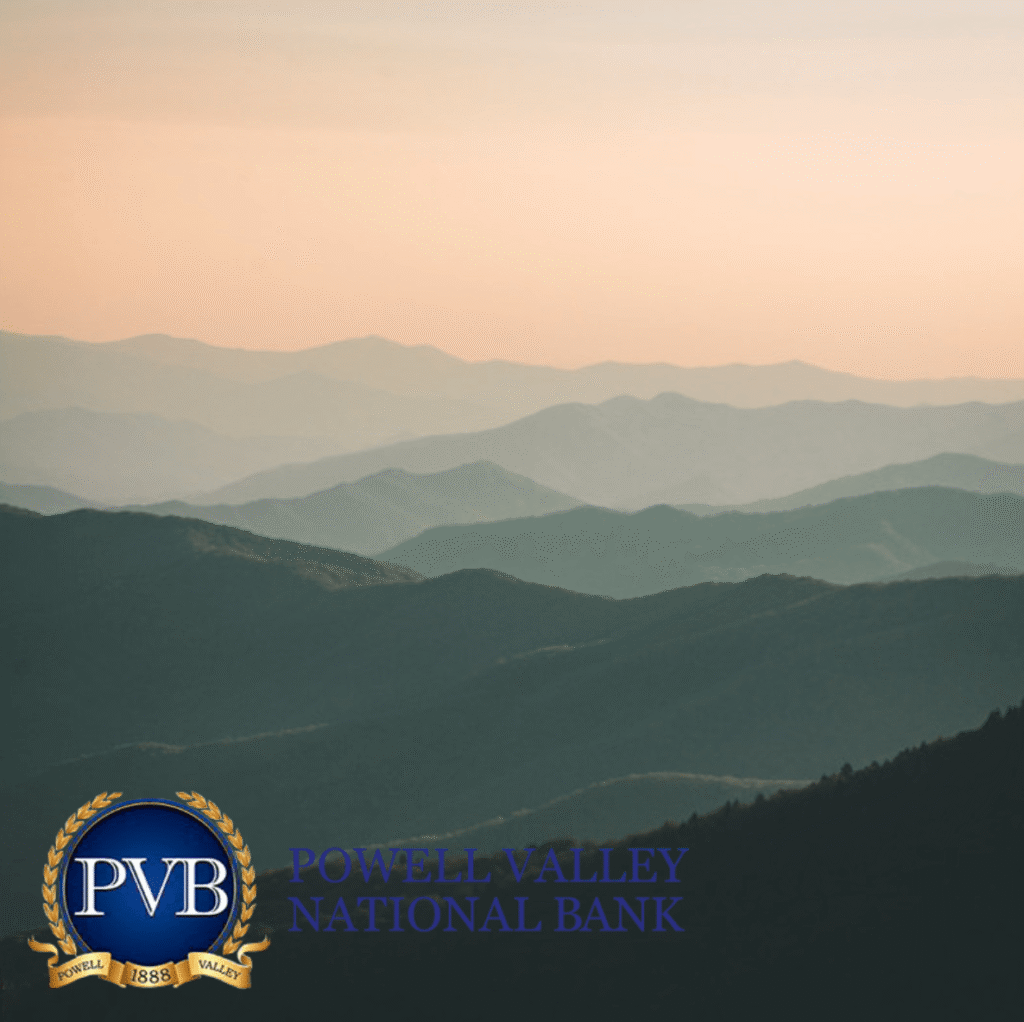 PVB
POWELL 1888 VALLEY
POWELL VALLEY
NATIONAL BANK